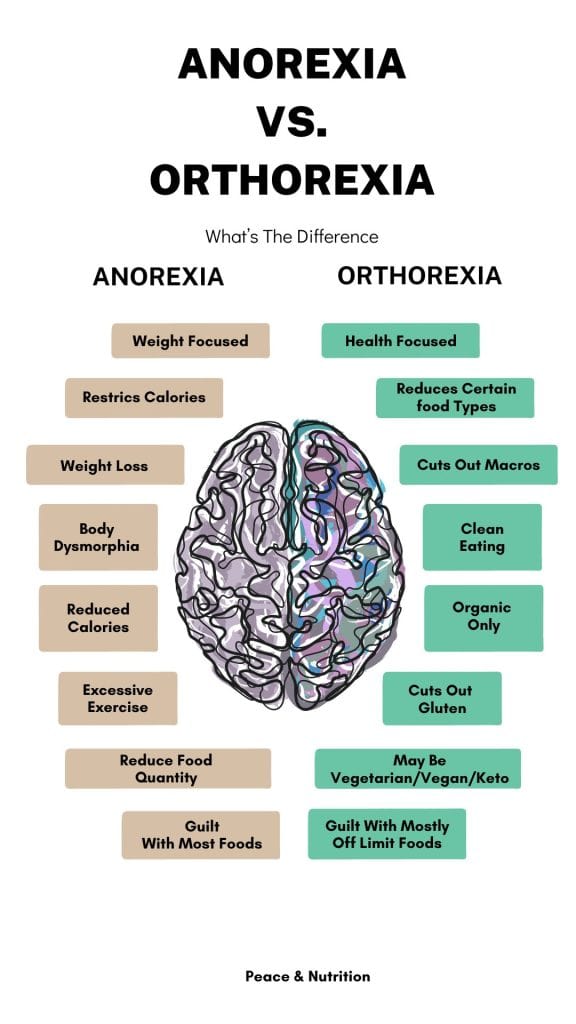 ANOREXIA VS. ORTHOREXIA

What's The Difference

ANOREXIA

Weight Focused

Restrics Calories

Weight Loss

Body Dysmorphia

Reduced Calories

Excessive Exercise

Reduce Food Quantity

Guilt With Most Foods

ORTHOREXIA

Health Focused

Reduces Certain food Types

Cuts Out Macros

Clean Eating

Organic Only

Cuts Out Gluten

May Be Vegetarian/Vegan/Keto

Guilt With Mostly Off Limit Foods

Peace & Nutrition